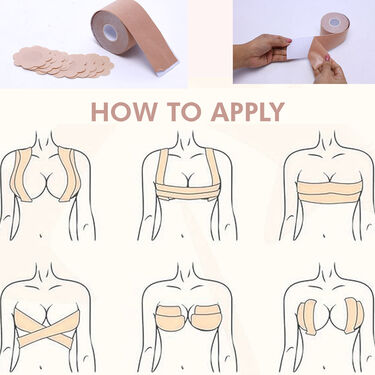 HOW TO APPLY