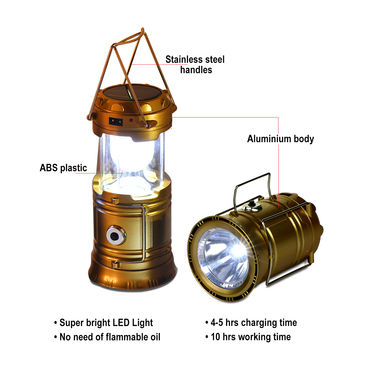 Stainless steel handles

Aluminium body

ABS plastic

• Super bright LED Light
• No need of flammable oil

• 4-5 hrs charging time
• 10 hrs working time